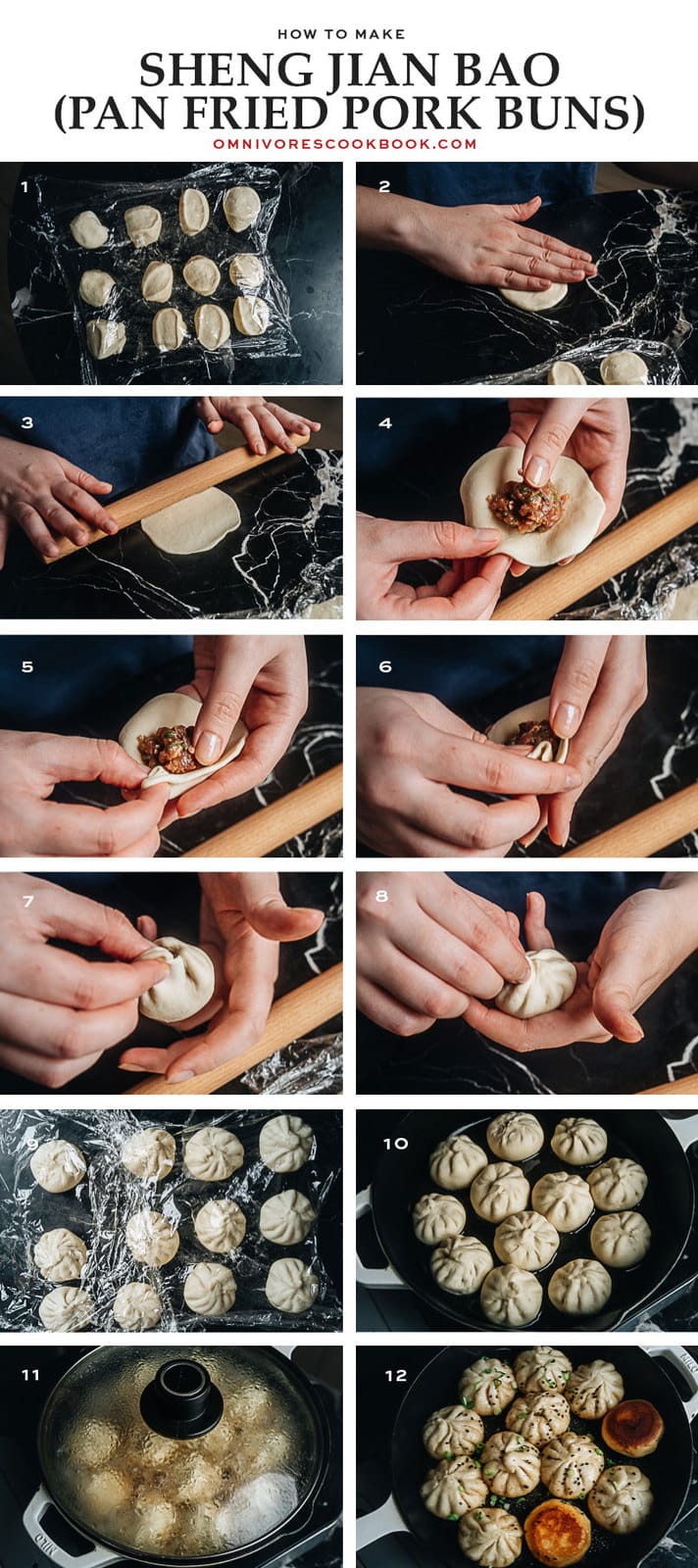 HOW TO MAKE
SHENG JIAN BAO
(PAN FRIED PORK BUNS)
OMNIVORESCOOKBOOK.COM

1

2

3

4

5

6

7

8

9

10

11

12